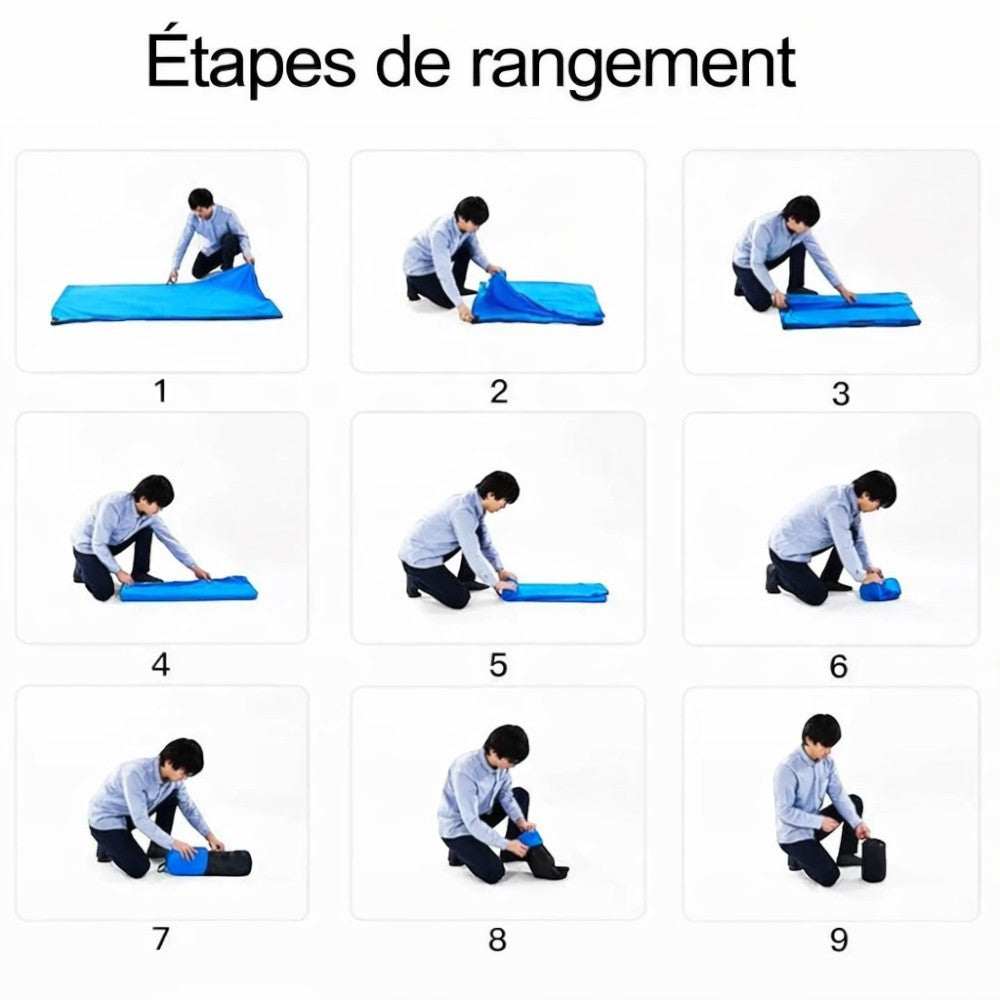 Étapes de rangement

1

2

3

4

5

6

7

8

9